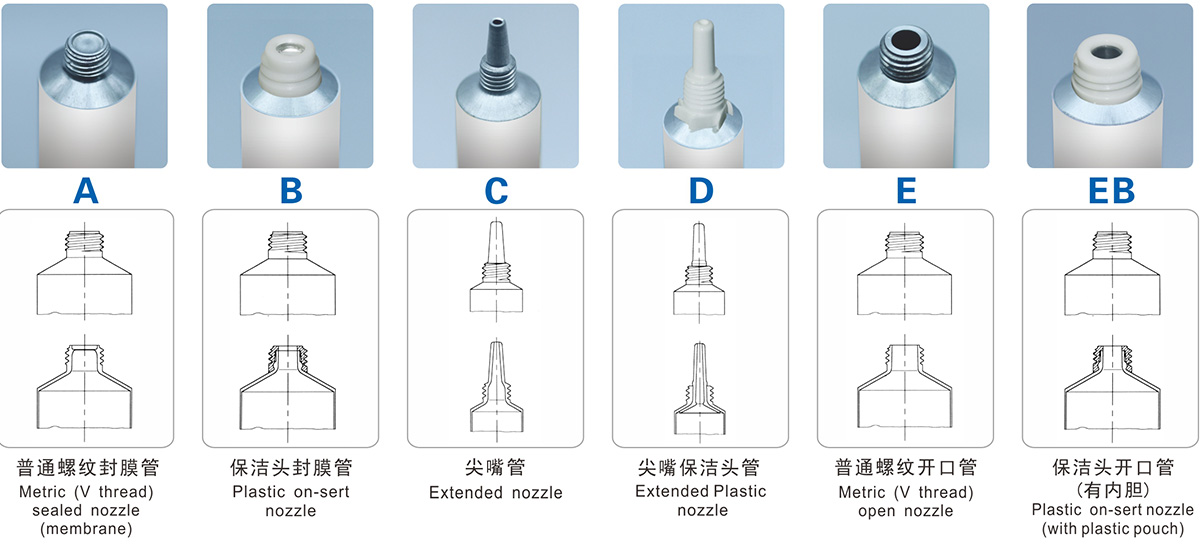 A

普通螺纹封膜管
Metric (V thread) sealed nozzle (membrane)

B

保洁头封膜管
Plastic on-sert nozzle

C

尖嘴管
Extended nozzle

D

尖嘴保洁头管
Extended Plastic nozzle

E

普通螺纹开口管
Metric (V thread) open nozzle

EB

保洁头开口管
(有内胆)
Plastic on-sert nozzle (with plastic pouch)